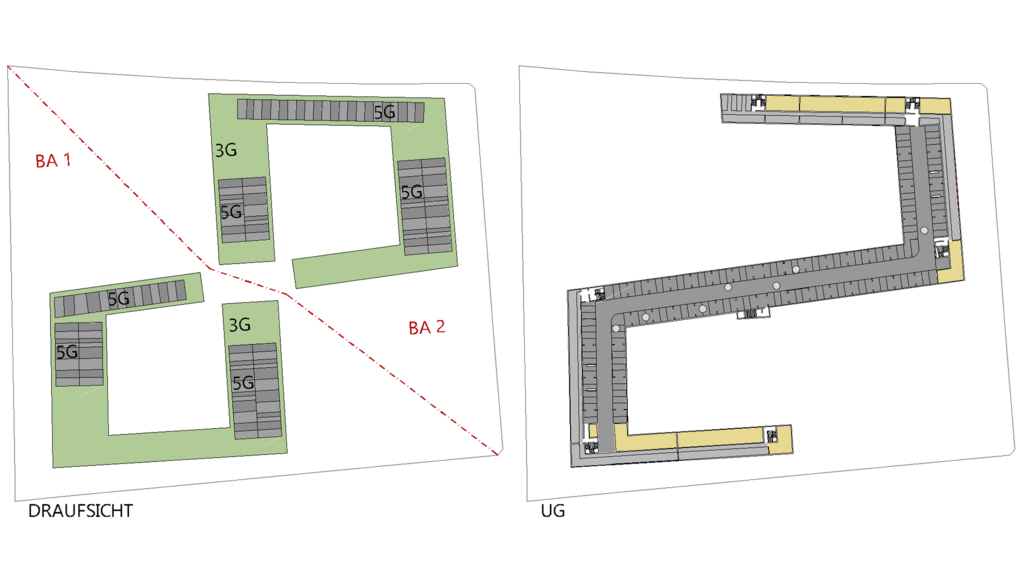 BA 1

5G

3G

5G

5G

5G

5G

3G

5G

BA 2

DRAUFSICHT

UG